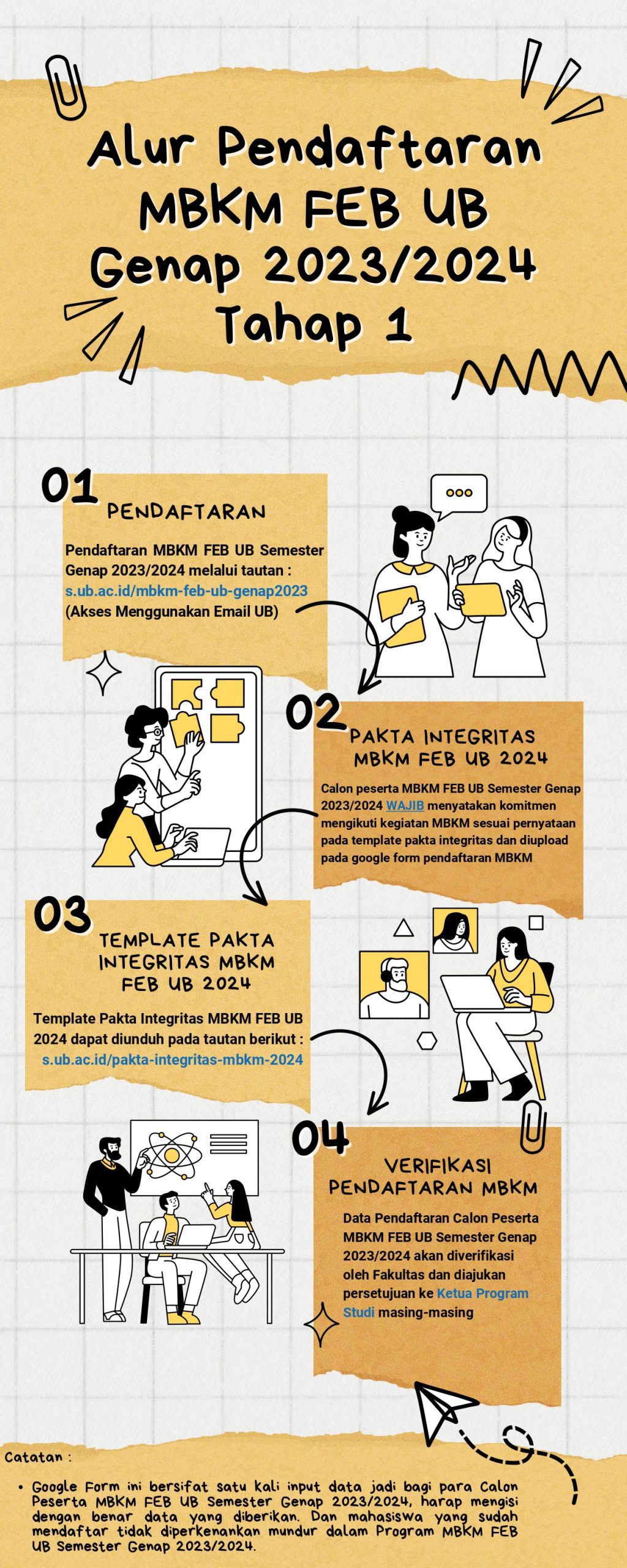 Alur Pendaftaran MBKM FEB UB Genap 2023/2024 Tahap 1

01

PENDAFTARAN

Pendaftaran MBKM FEB UB Semester Genap 2023/2024 melalui tautan : s.ub.ac.id/mbkm-feb-ub-genap2023 (Akses Menggunakan Email UB)

02

PAKTA INTEGRITAS MBKM FEB UB 2024

Calon peserta MBKM FEB UB Semester Genap 2023/2024 WAJIB menyatakan komitmen mengikuti kegiatan MBKM sesuai pernyataan pada template pakta integritas dan diupload pada google form pendaftaran MBKM

03

TEMPLATE PAKTA INTEGRITAS MBKM FEB UB 2024

Template Pakta Integritas MBKM FEB UB 2024 dapat diunduh pada tautan berikut : s.ub.ac.id/pakta-integritas-mbkm-2024

04

VERIFIKASI PENDAFTARAN MBKM

Data Pendaftaran Calon Peserta MBKM FEB UB Semester Genap 2023/2024 akan diverifikasi oleh Fakultas dan diajukan persetujuan ke Ketua Program Studi masing-masing

Catatan :

• Google Form ini bersifat satu kali input data jadi bagi para Calon Peserta MBKM FEB UB Semester Genap 2023/2024, harap mengisi dengan benar data yang diberikan. Dan mahasiswa yang sudah mendaftar tidak diperkenankan mundur dalam Program MBKM FEB UB Semester Genap 2023/2024.